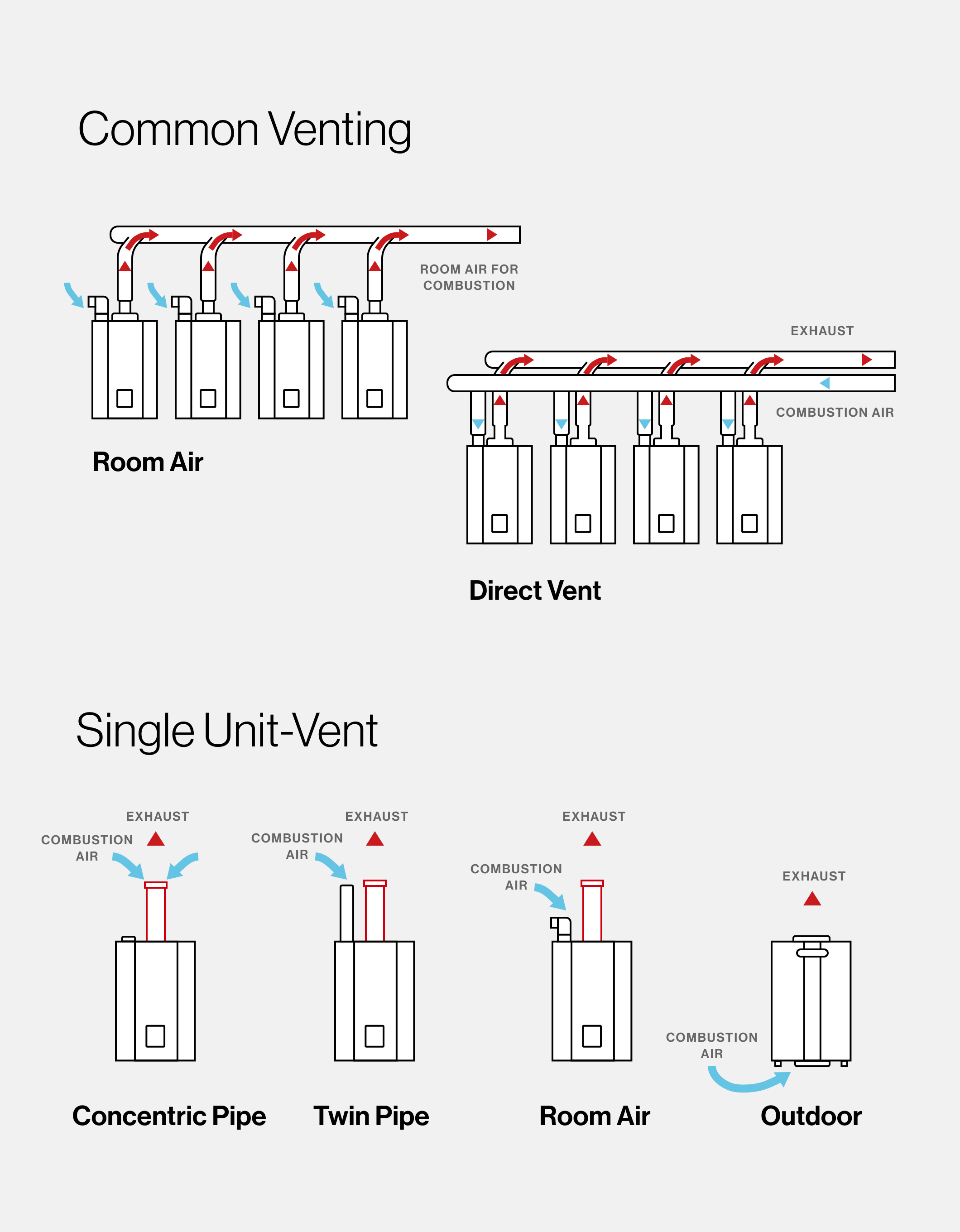 Common Venting

ROOM AIR FOR COMBUSTION

Room Air

EXHAUST

COMBUSTION AIR

Direct Vent

Single Unit-Vent

EXHAUST

COMBUSTION AIR

Concentric Pipe

EXHAUST

COMBUSTION AIR

Twin Pipe

EXHAUST

COMBUSTION AIR

Room Air

EXHAUST

COMBUSTION AIR

Outdoor